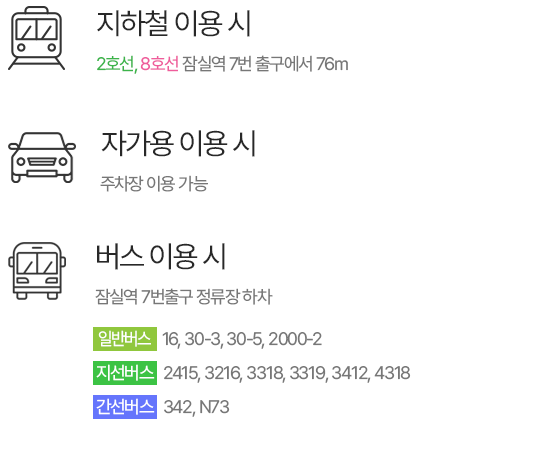 지하철 이용 시

2호선, 8호선 잠실역 7번 출구에서 76m

자가용 이용 시

주차장 이용 가능

버스 이용 시

잠실역 7번출구 정류장 하차

일반버스 16, 30-3, 30-5, 2000-2

지선버스 2415, 3216, 3318, 3319, 3412, 4318

간선버스 342, N73